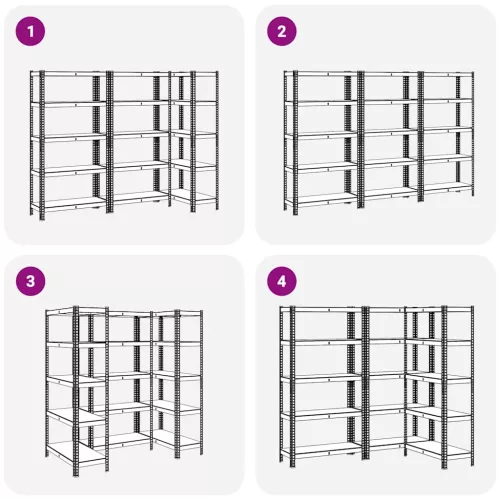 1

2

3

4