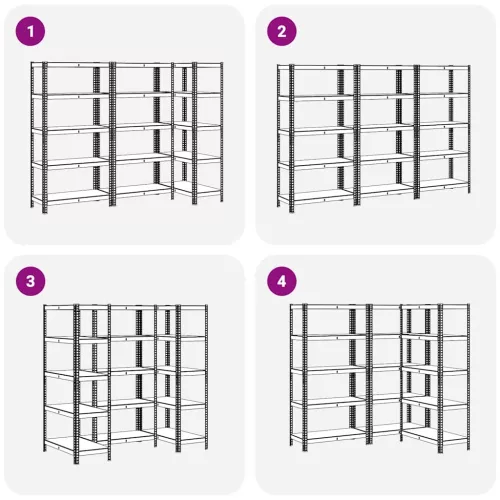 1

2

3

4