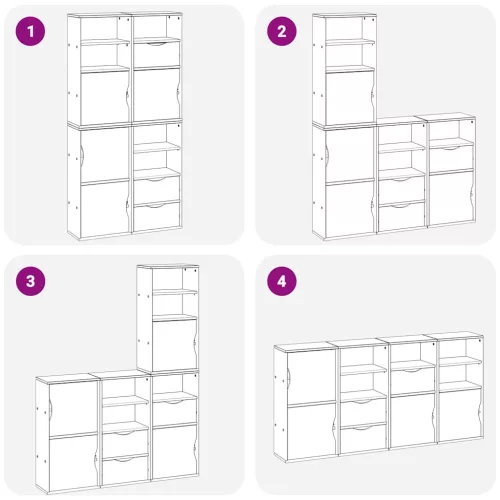 1

2

3

4