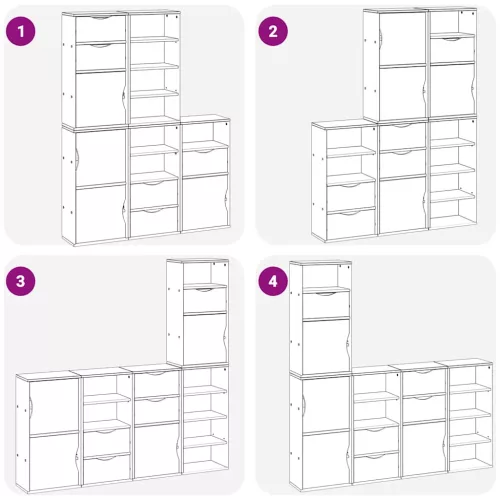 1

2

3

4