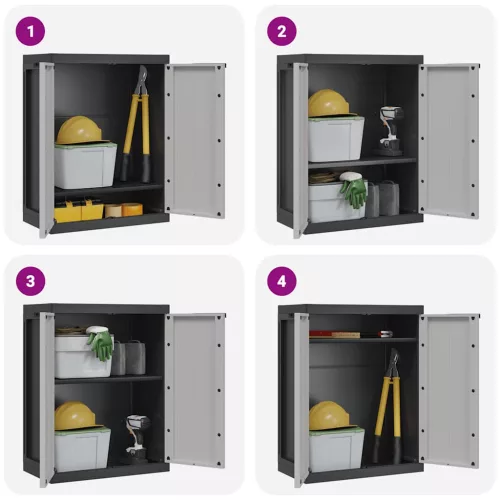 1

2

3

4