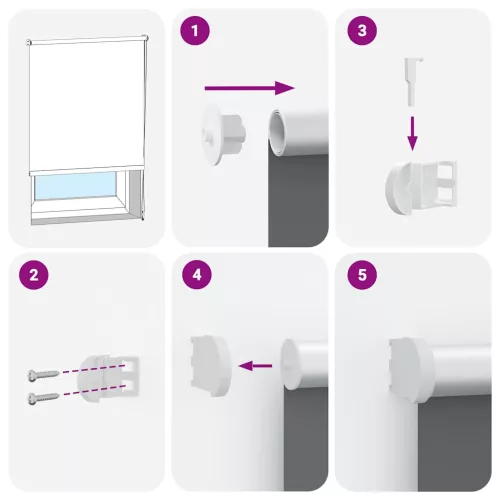 1

3

2

4

5